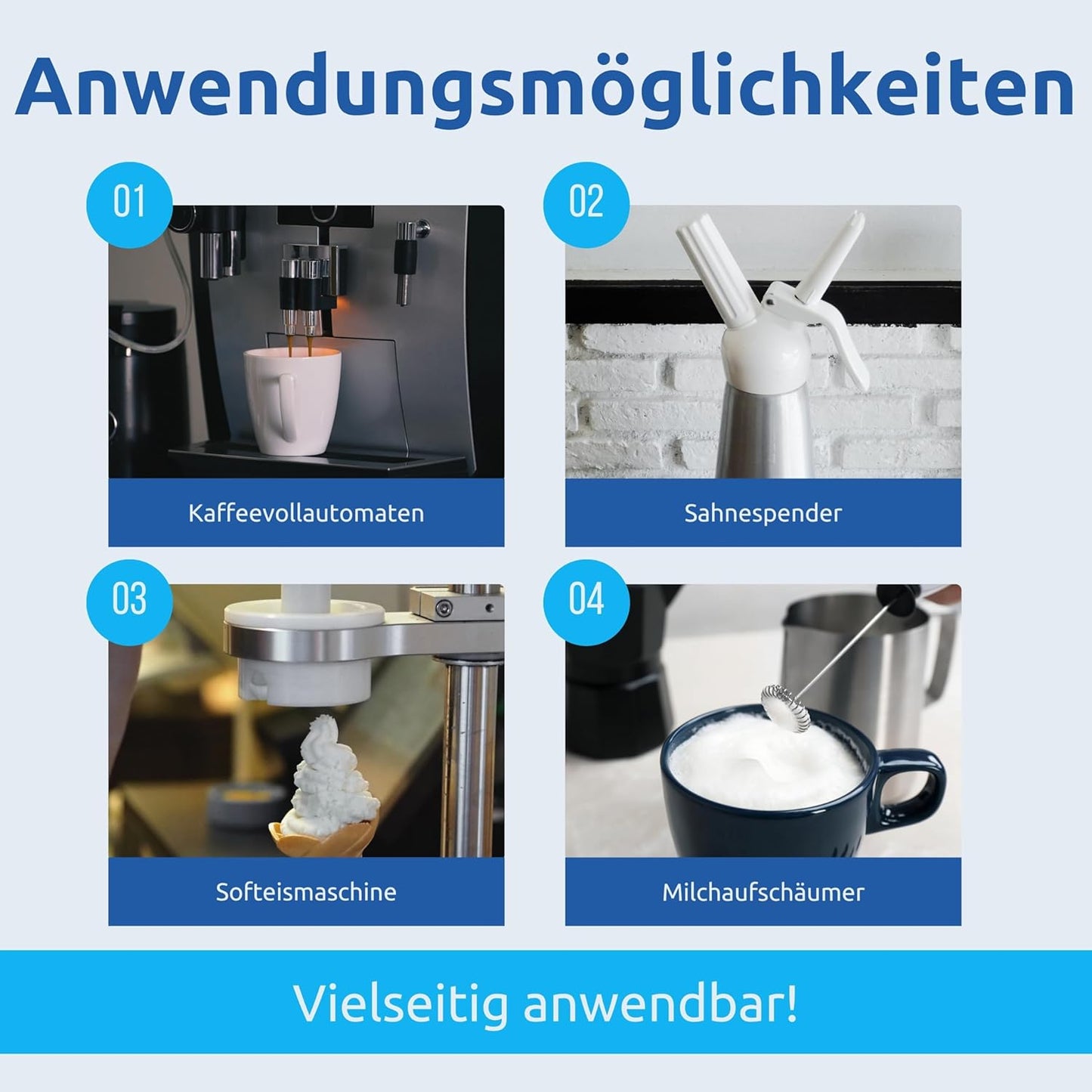 Anwendungsmöglichkeiten

01

Kaffeevollautomaten

02

Sahnespender

03

Softeismaschine

04

Milchaufschäumer

Vielseitig anwendbar!